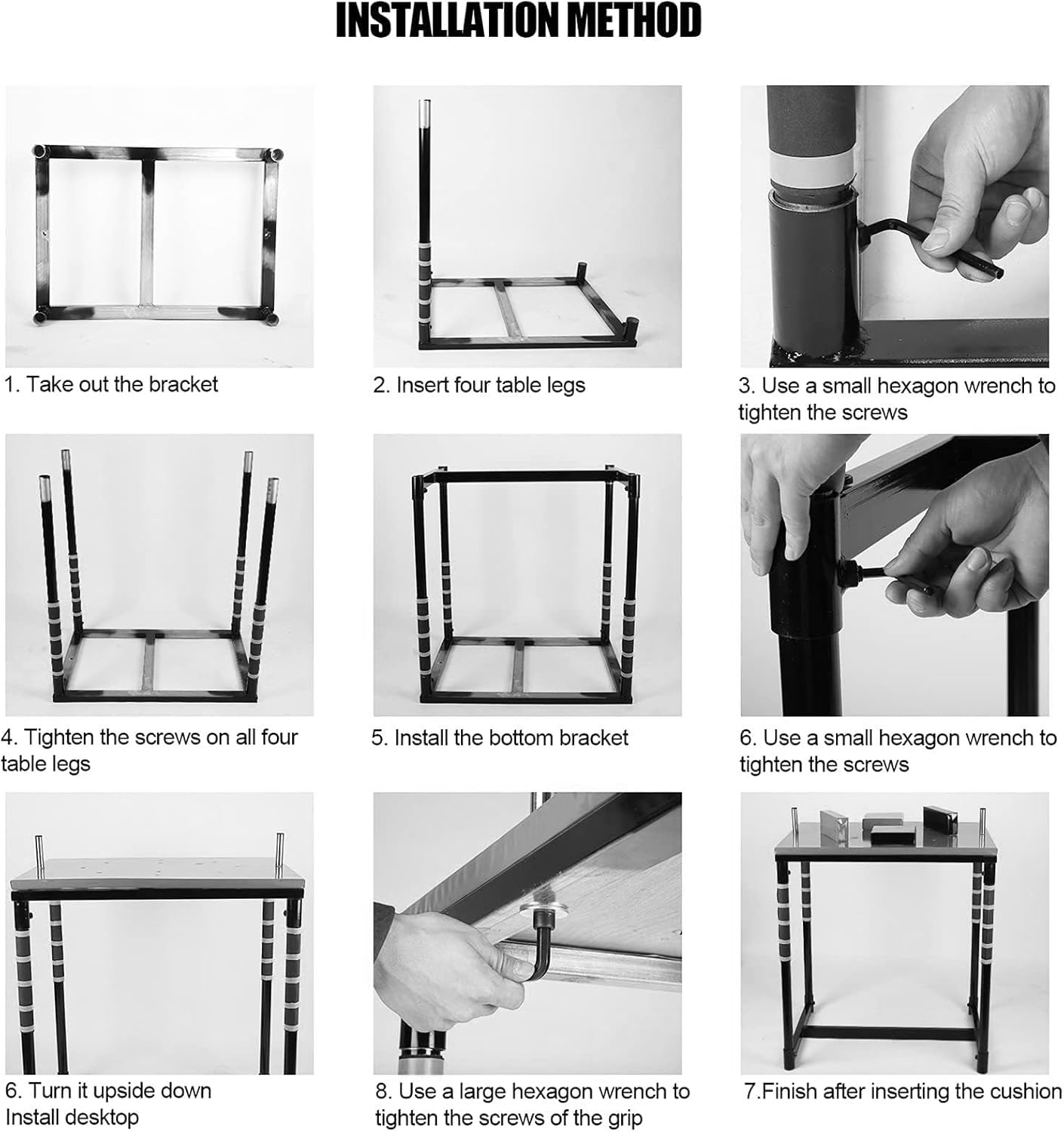 INSTALLATION METHOD

1. Take out the bracket

2. Insert four table legs

3. Use a small hexagon wrench to tighten the screws

4. Tighten the screws on all four table legs

5. Install the bottom bracket

6. Use a small hexagon wrench to tighten the screws

6. Turn it upside down Install desktop

8. Use a large hexagon wrench to tighten the screws of the grip

7.Finish after inserting the cushion